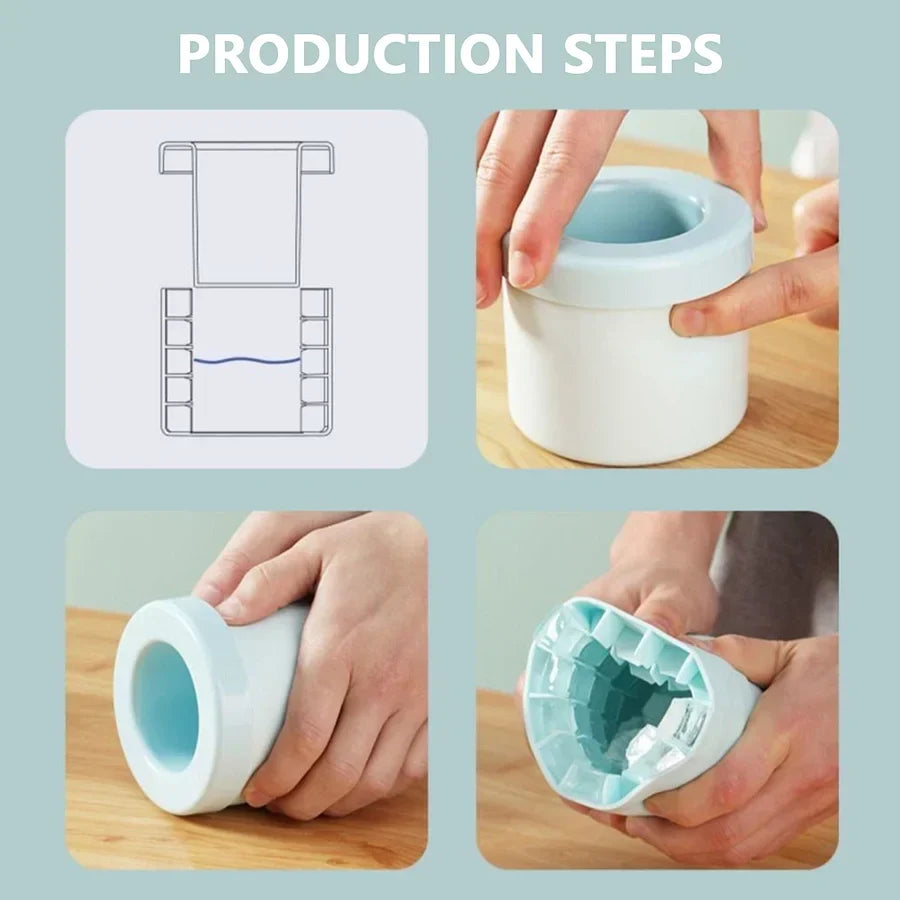 PRODUCTION STEPS