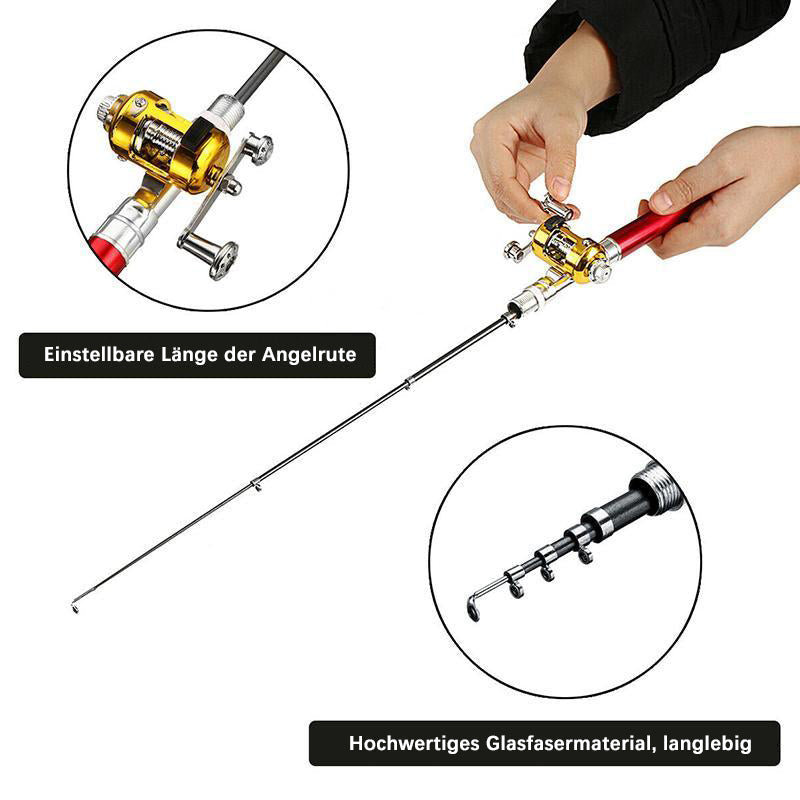 Einstellbare Länge der Angelrute

Hochwertiges Glasfasermaterial, langlebig