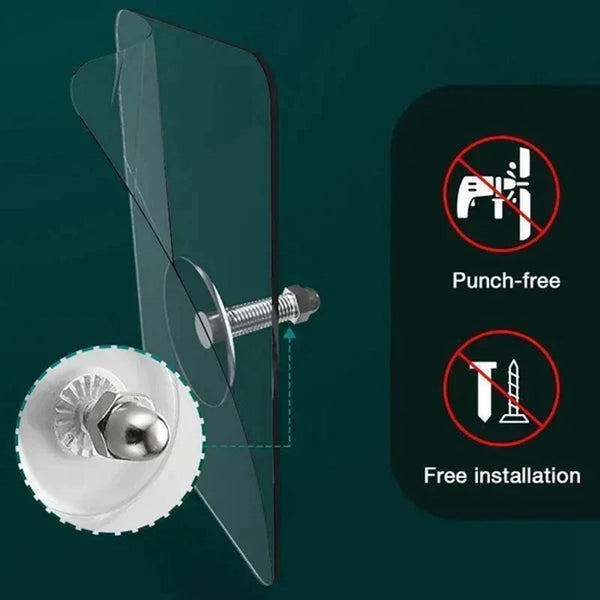 Punch-free

Free installation