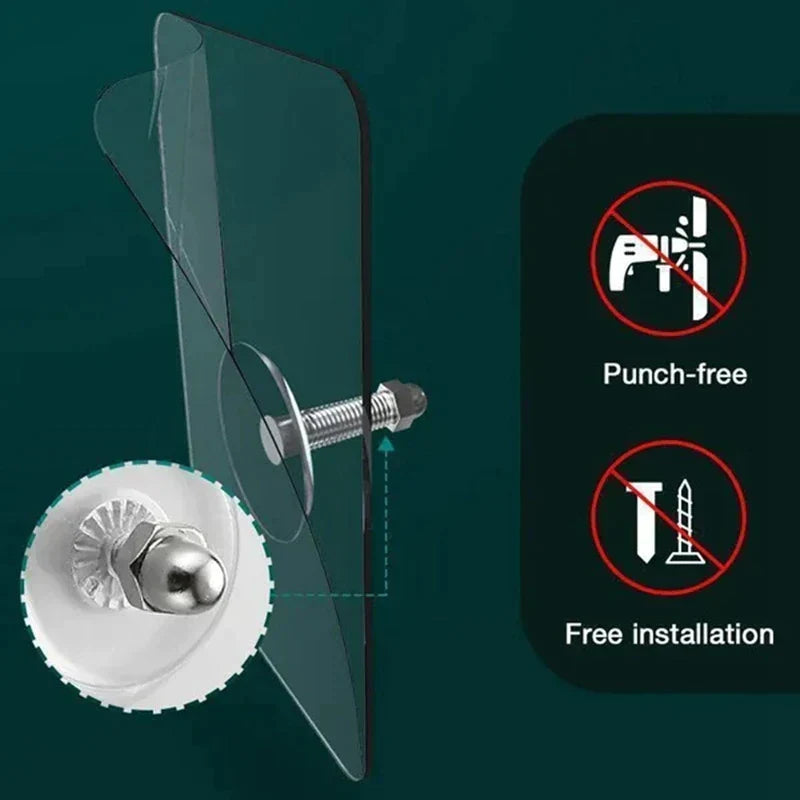 Punch-free

Free installation