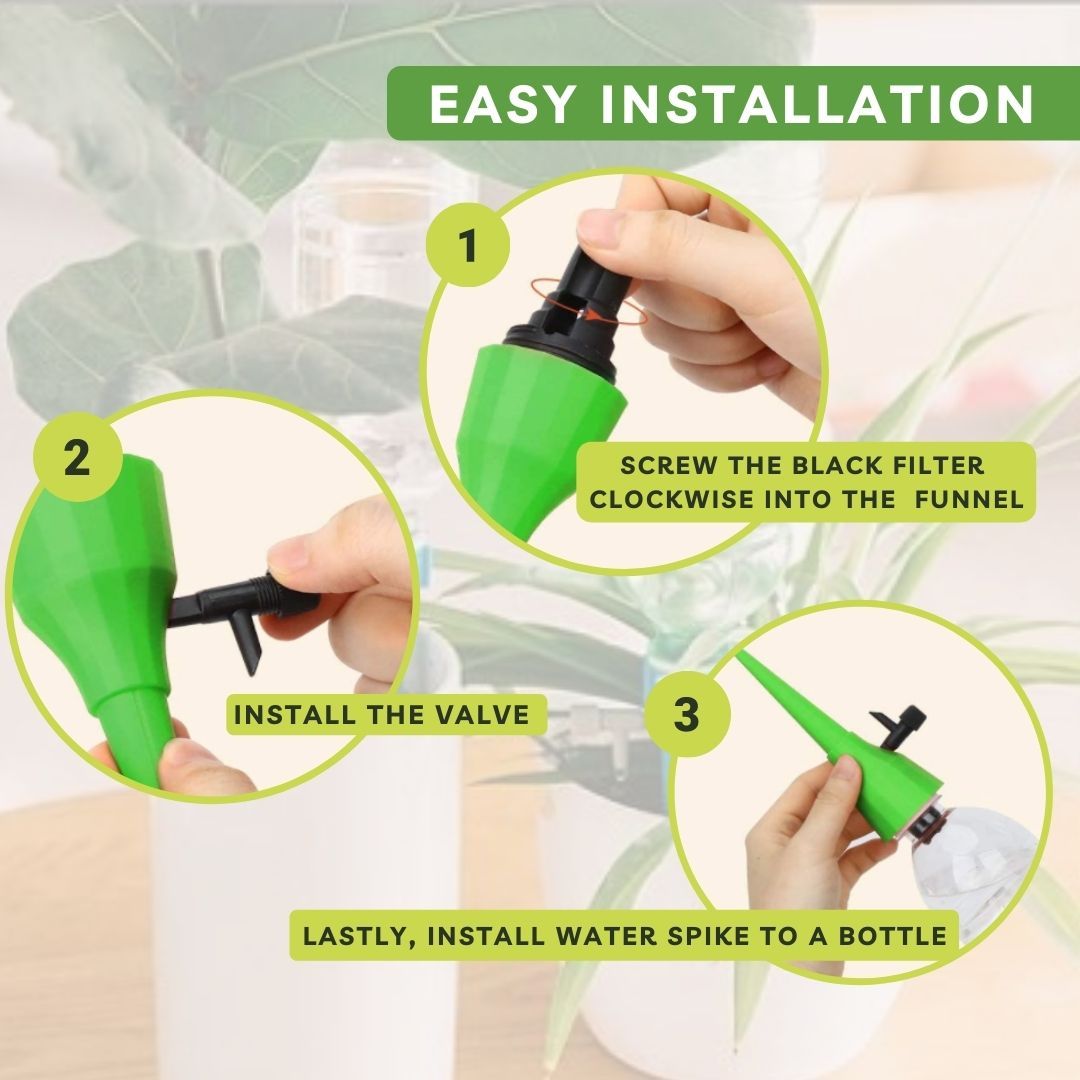 EASY INSTALLATION

1

SCREW THE BLACK FILTER CLOCKWISE INTO THE FUNNEL

2

INSTALL THE VALVE

3

LASTLY, INSTALL WATER SPIKE TO A BOTTLE