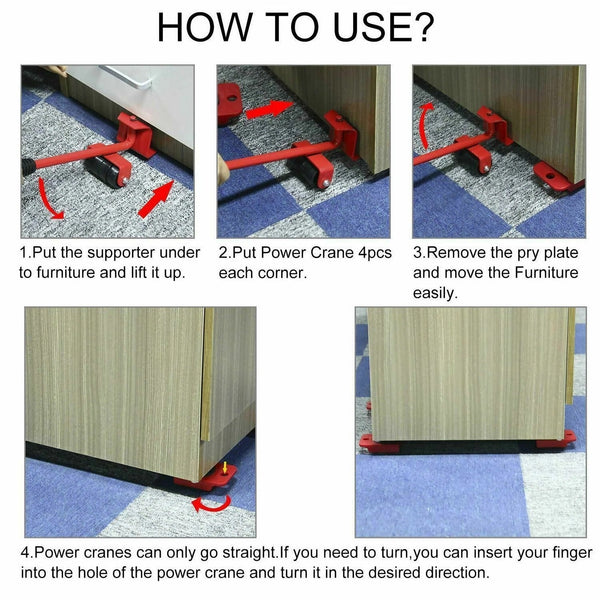 HOW TO USE?

1.Put the supporter under to furniture and lift it up.

2.Put Power Crane 4pcs each corner.

3.Remove the pry plate and move the Furniture easily.

4.Power cranes can only go straight.If you need to turn,you can insert your finger into the hole of the power crane and turn it in the desired direction.