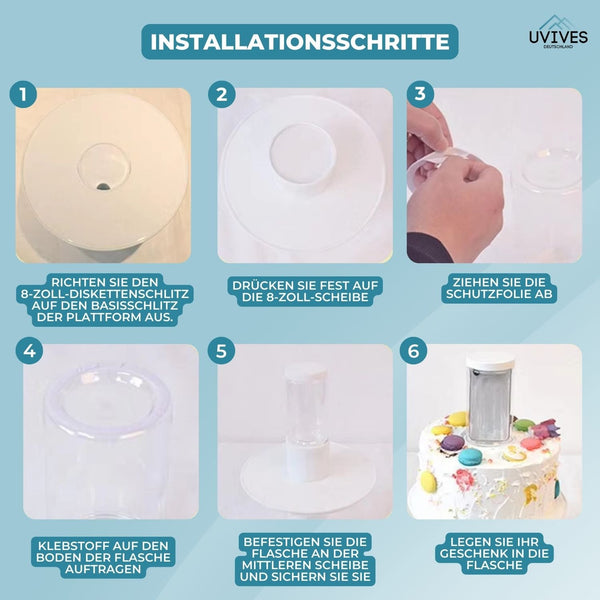 INSTALLATIONSSCHRITTE

UVIVES
DEUTSCHLAND

1

RICHTEN SIE DEN 8-ZOLL-DISKETTENSCHLITZ AUF DEN BASISSCHLITZ DER PLATTFORM AUS.

2

DRÜCKEN SIE FEST AUF DIE 8-ZOLL-SCHEIBE

3

ZIEHEN SIE DIE SCHUTZFOLIE AB

4

KLEBSTOFF AUF DEN BODEN DER FLASCHE AUFTRAGEN

5

BEFESTIGEN SIE DIE FLASCHE AN DER MITTLEREN SCHEIBE UND SICHERN SIE SIE

6

LEGEN SIE IHR GESCHENK IN DIE FLASCHE