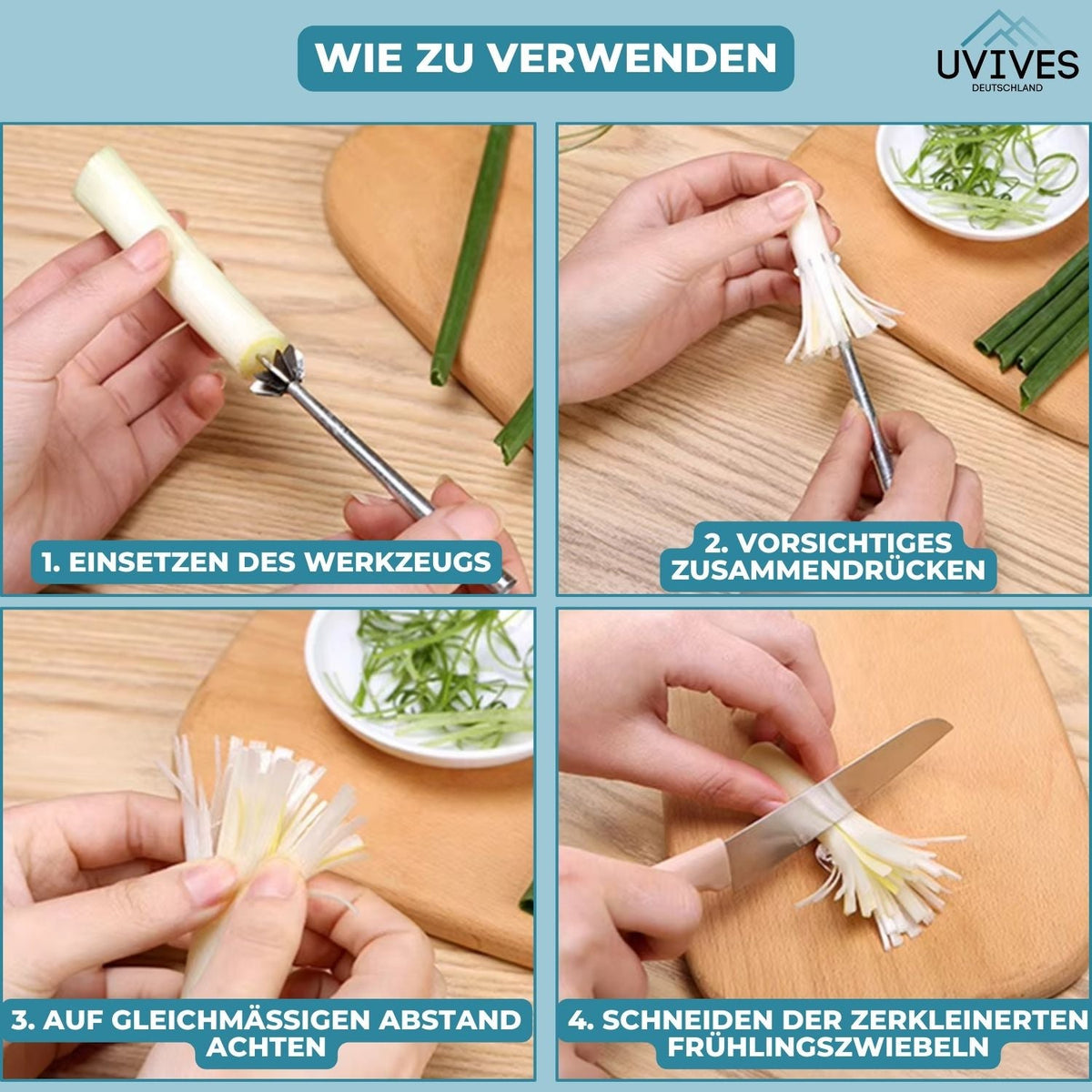 WIE ZU VERWENDEN

UVIVES
DEUTSCHLAND

1. EINSETZEN DES WERKZEUGS

2. VORSICHTIGES ZUSAMMENDRÜCKEN

3. AUF GLEICHMÄSSIGEN ABSTAND ACHTEN

4. SCHNEIDEN DER ZERKLEINERTEN FRÜHLINGSZWIEBELN