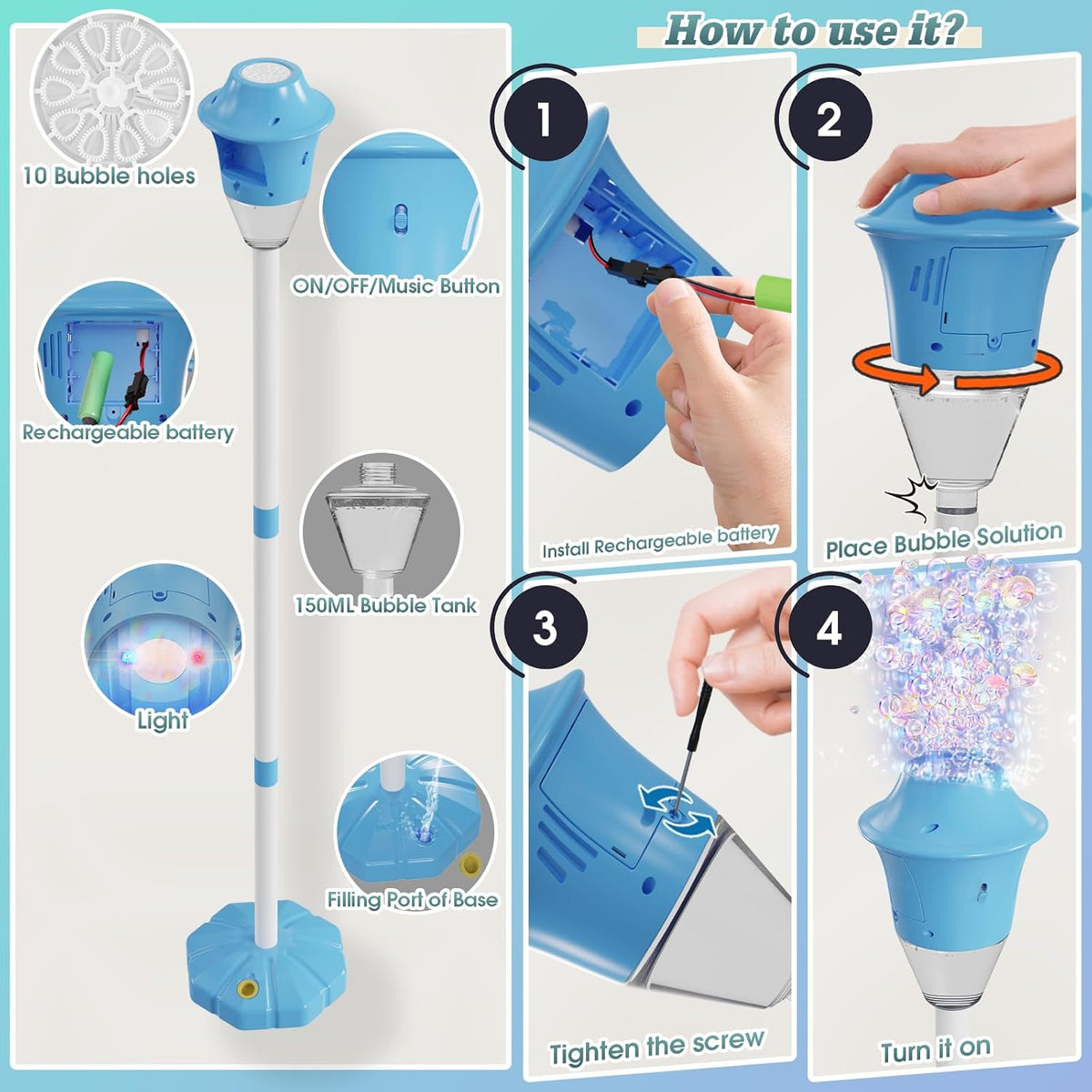 10 Bubble holes

ON/OFF/Music Button

Rechargeable battery

150ML Bubble Tank

Light

Filling Port of Base

How to use it?

1

Install Rechargeable battery

2

Place Bubble Solution

3

Tighten the screw

4

Turn it on