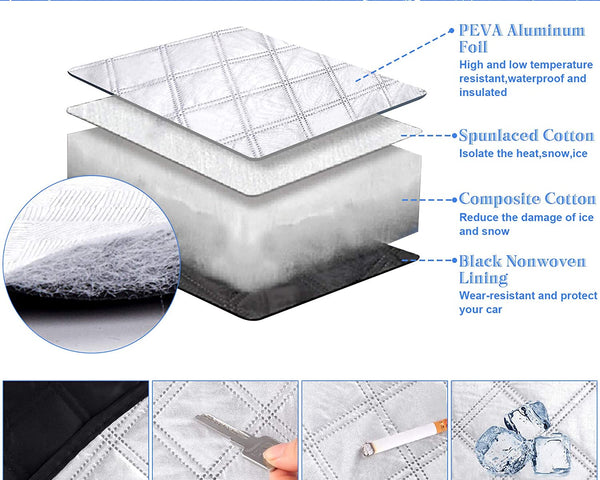 PEVA Aluminum Foil
High and low temperature resistant,waterproof and insulated

Spunlaced Cotton
Isolate the heat,snow,ice

Composite Cotton
Reduce the damage of ice and snow

Black Nonwoven Lining
Wear-resistant and protect your car