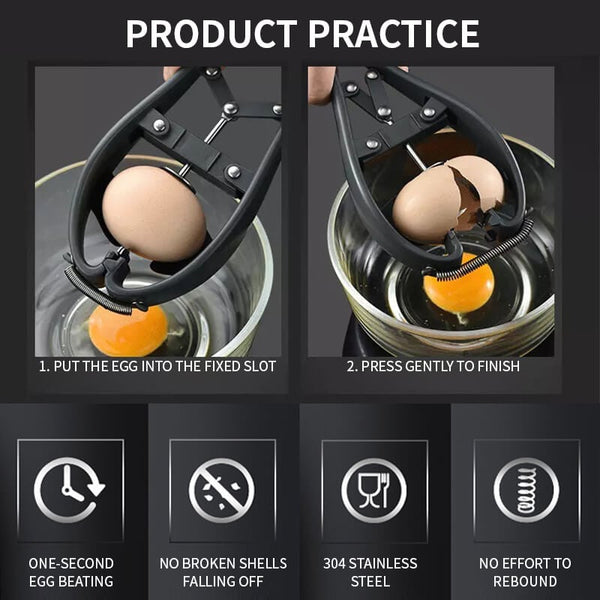 PRODUCT PRACTICE

1. PUT THE EGG INTO THE FIXED SLOT

2. PRESS GENTLY TO FINISH

ONE-SECOND EGG BEATING

NO BROKEN SHELLS FALLING OFF

304 STAINLESS STEEL

NO EFFORT TO REBOUND