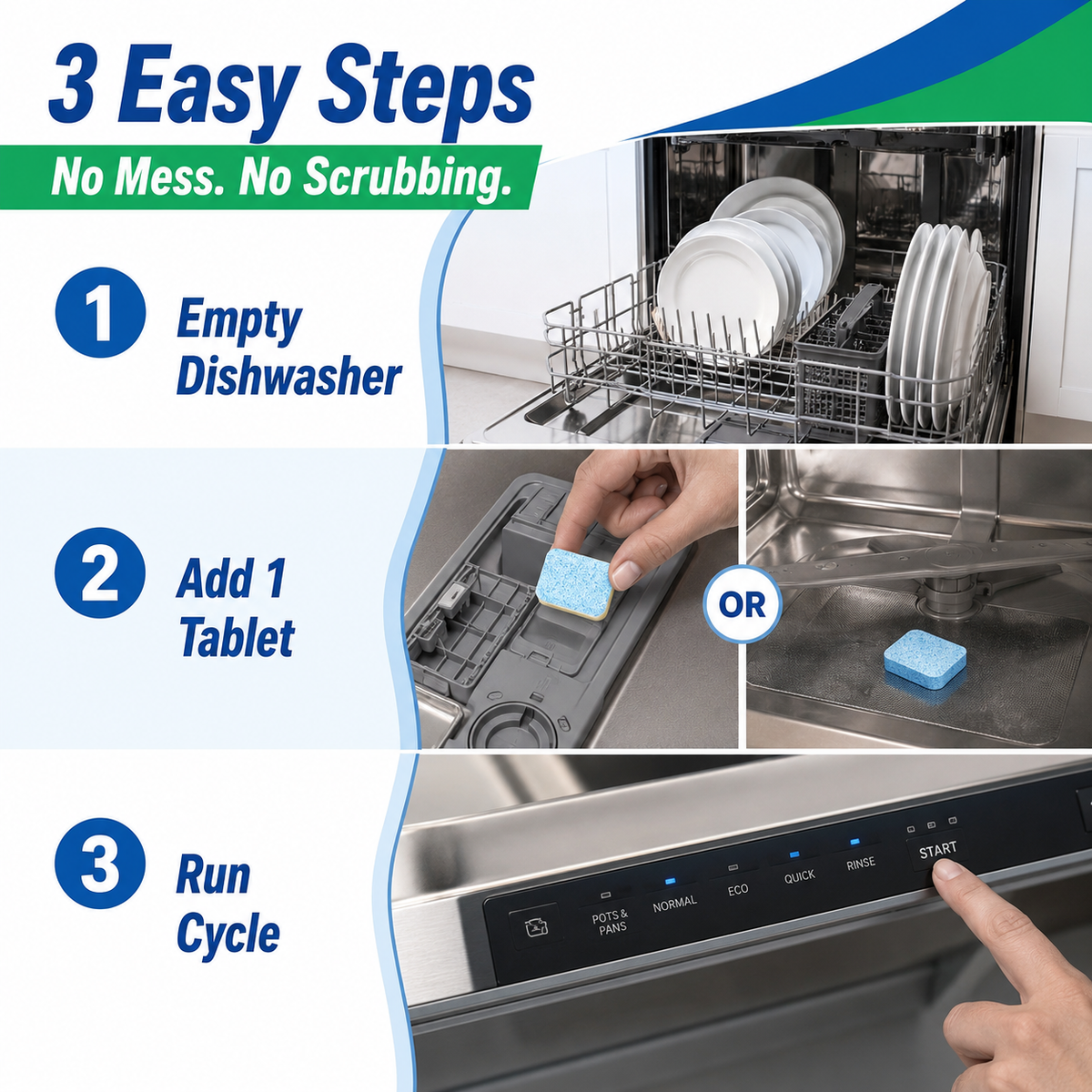 3 Easy Steps

No Mess. No Scrubbing.

1 Empty Dishwasher

2 Add 1 Tablet

OR

3 Run Cycle

POTS & PANS NORMAL ECO QUICK RINSE START