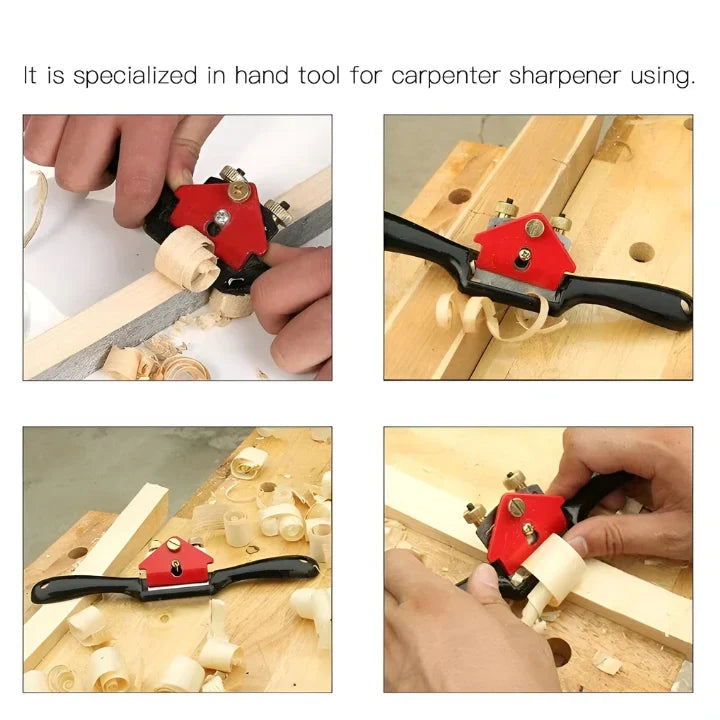 It is specialized in hand tool for carpenter sharpener using.