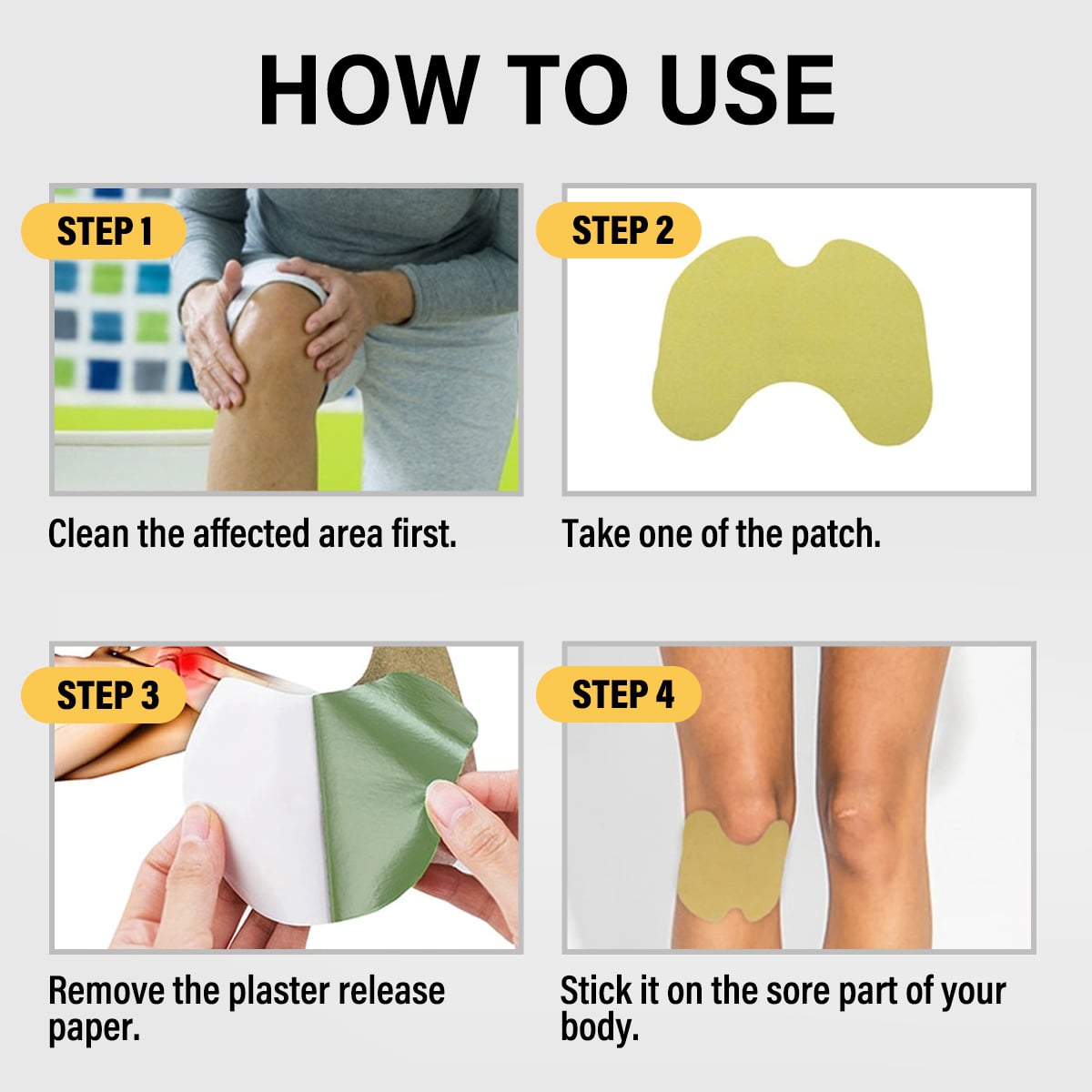 HOW TO USE

STEP 1

Clean the affected area first.

STEP 2

Take one of the patch.

STEP 3

Remove the plaster release paper.

STEP 4

Stick it on the sore part of your body.