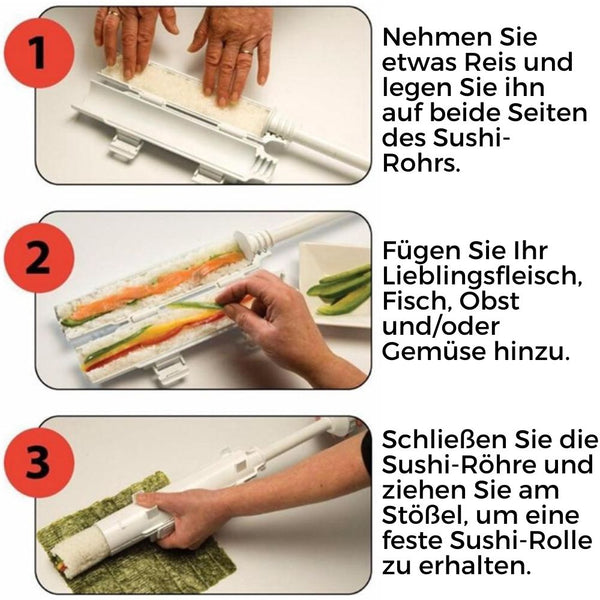 1

Nehmen Sie etwas Reis und legen Sie ihn auf beide Seiten des Sushi-Rohrs.

2

Fügen Sie Ihr Lieblingsfleisch, Fisch, Obst und/oder Gemüse hinzu.

3

Schließen Sie die Sushi-Röhre und ziehen Sie am Stößel, um eine feste Sushi-Rolle zu erhalten.