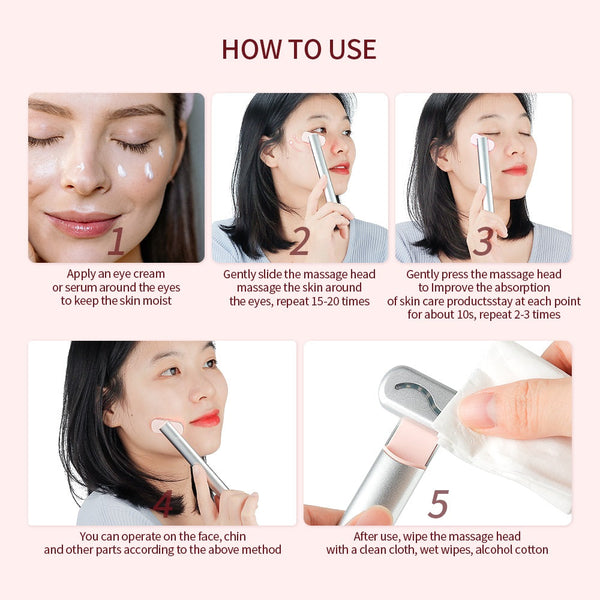 HOW TO USE

1

Apply an eye cream or serum around the eyes to keep the skin moist

2

Gently slide the massage head massage the skin around the eyes, repeat 15-20 times

3

Gently press the massage head to Improve the absorption of skin care productsstay at each point for about 10s, repeat 2-3 times

4

You can operate on the face, chin and other parts according to the above method

5

After use, wipe the massage head with a clean cloth, wet wipes, alcohol cotton