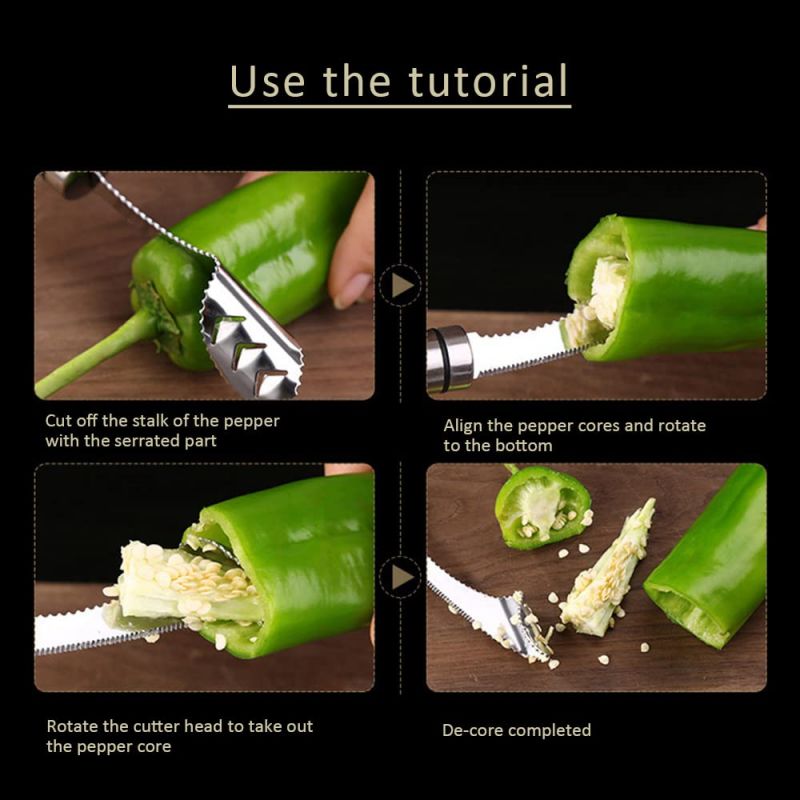 Use the tutorial

Cut off the stalk of the pepper with the serrated part

Align the pepper cores and rotate to the bottom

Rotate the cutter head to take out the pepper core

De-core completed