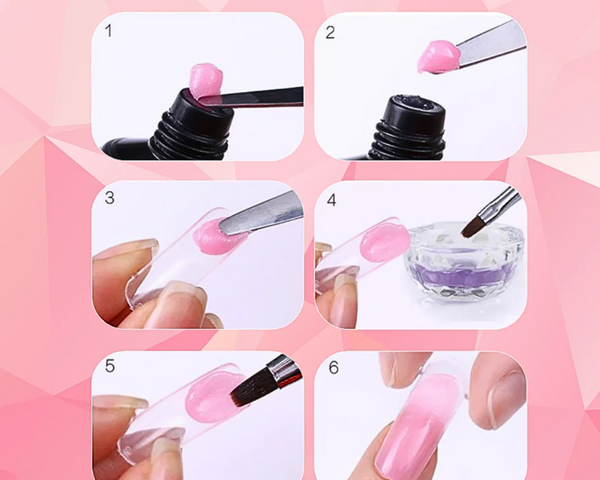 1

2

3

4

5

6