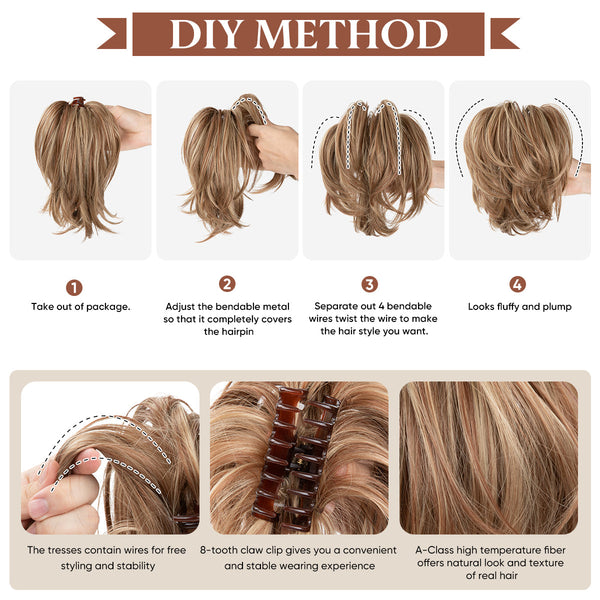 DIY METHOD

1
Take out of package.

2
Adjust the bendable metal so that it completely covers the hairpin

3
Separate out 4 bendable wires twist the wire to make the hair style you want.

4
Looks fluffy and plump

The tresses contain wires for free styling and stability

8-tooth claw clip gives you a convenient and stable wearing experience

A-Class high temperature fiber offers natural look and texture of real hair