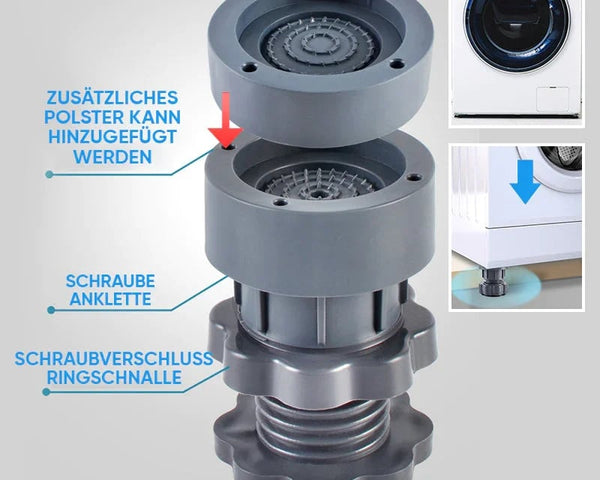 ZUSÄTZLICHES POLSTER KANN HINZUGEFÜGT WERDEN

SCHRAUBE ANKLETTE

SCHRAUBVERSCHLUSS RINGSCHNALLE