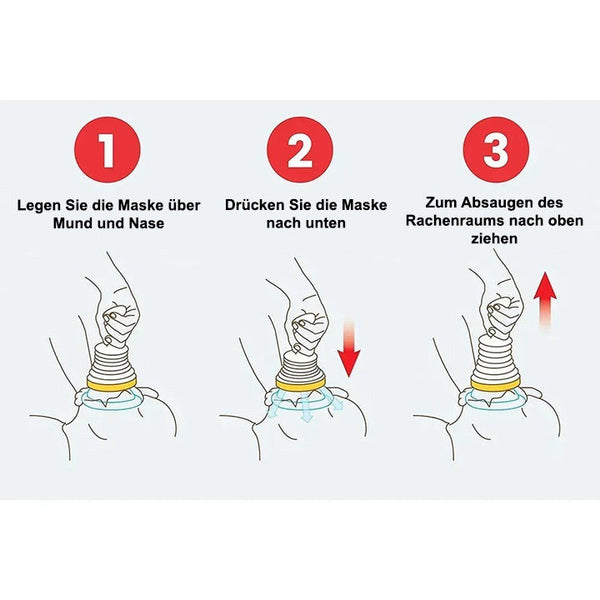 1

Legen Sie die Maske über Mund und Nase

2

Drücken Sie die Maske nach unten

3

Zum Absaugen des Rachenraums nach oben ziehen