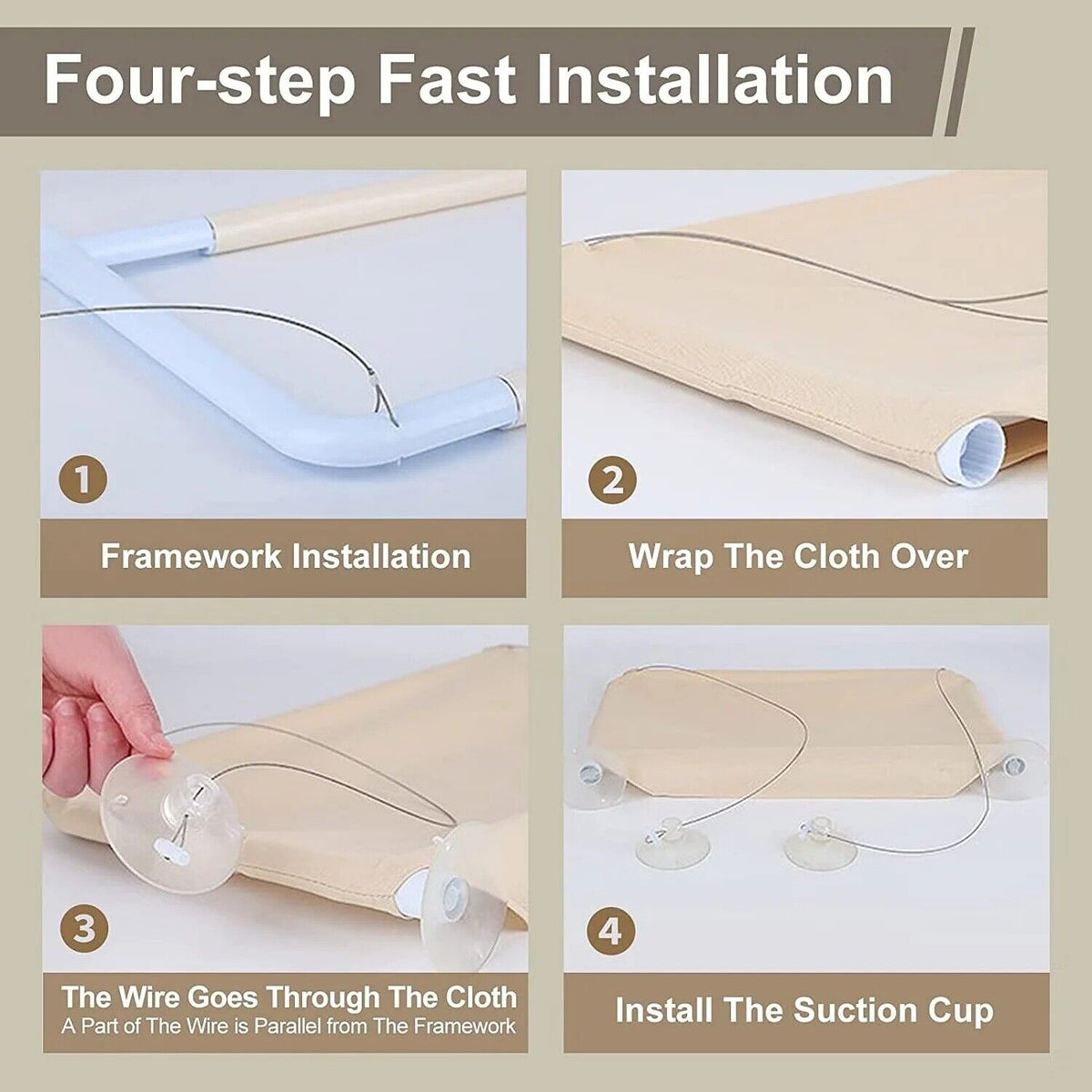 Four-step Fast Installation

1

Framework Installation

2

Wrap The Cloth Over

3

The Wire Goes Through The Cloth
A Part of The Wire is Parallel from The Framework

4

Install The Suction Cup