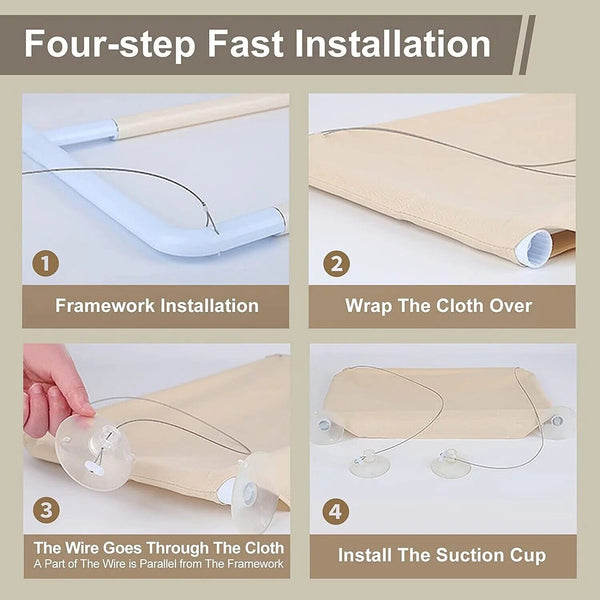 Four-step Fast Installation

1

Framework Installation

2

Wrap The Cloth Over

3

The Wire Goes Through The Cloth
A Part of The Wire is Parallel from The Framework

4

Install The Suction Cup