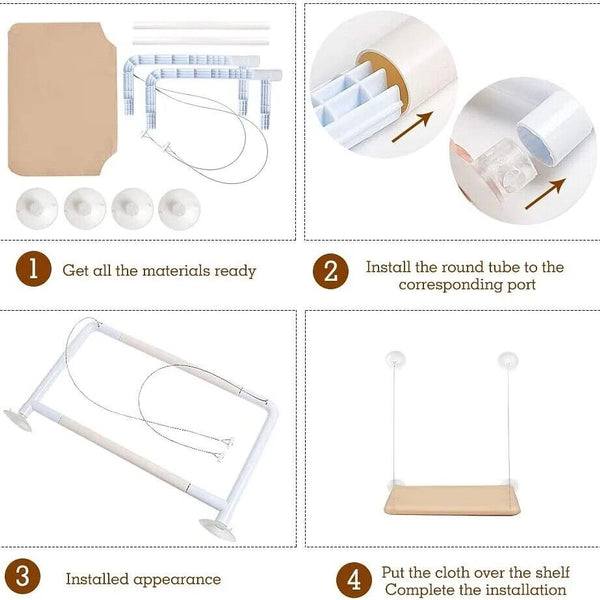 1 Get all the materials ready

2 Install the round tube to the corresponding port

3 Installed appearance

4 Put the cloth over the shelf
Complete the installation