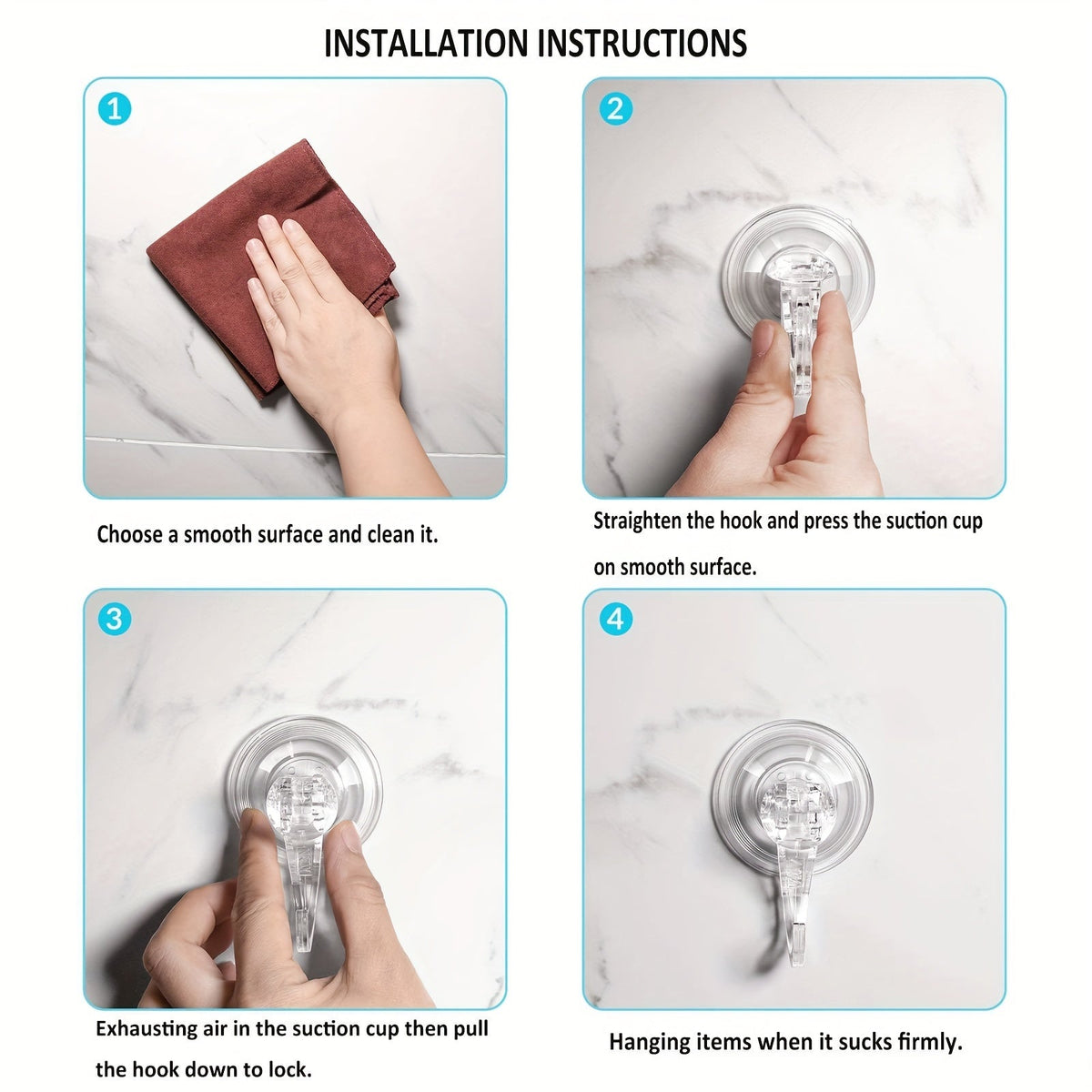 INSTALLATION INSTRUCTIONS

1

Choose a smooth surface and clean it.

2

Straighten the hook and press the suction cup on smooth surface.

3

Exhausting air in the suction cup then pull the hook down to lock.

4

Hanging items when it sucks firmly.