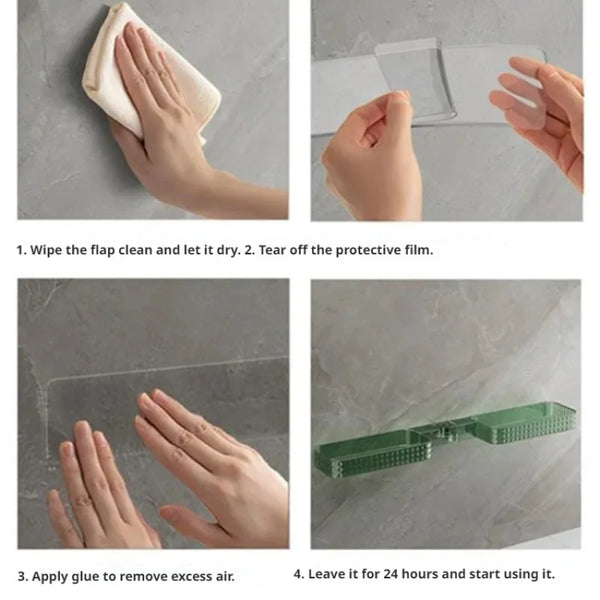 1. Wipe the flap clean and let it dry. 2. Tear off the protective film.

3. Apply glue to remove excess air.

4. Leave it for 24 hours and start using it.