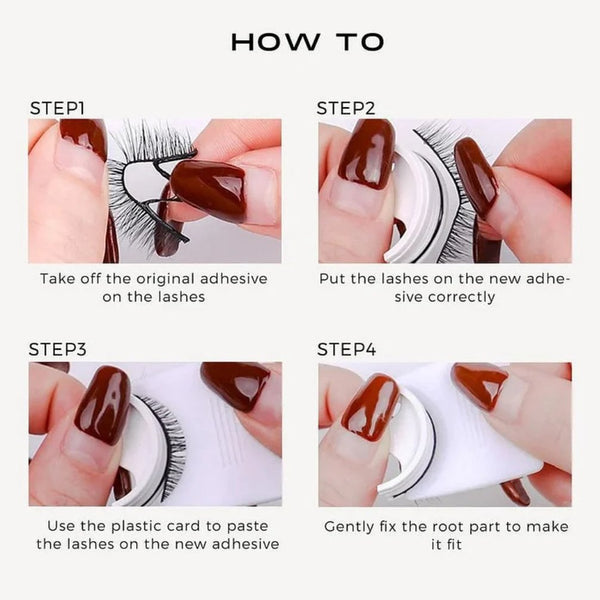 HOW TO

STEP1

Take off the original adhesive on the lashes

STEP2

Put the lashes on the new adhesive correctly

STEP3

Use the plastic card to paste the lashes on the new adhesive

STEP4

Gently fix the root part to make it fit