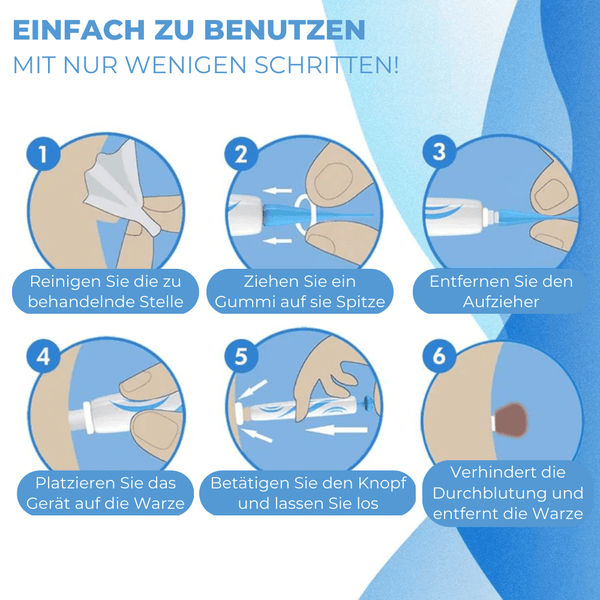 EINFACH ZU BENUTZEN
MIT NUR WENIGEN SCHRITTEN!

1
Reinigen Sie die zu behandelnde Stelle

2
Ziehen Sie ein Gummi auf sie Spitze

3
Entfernen Sie den Aufzieher

4
Platzieren Sie das Gerät auf die Warze

5
Betätigen Sie den Knopf und lassen Sie los

6
Verhindert die Durchblutung und entfernt die Warze