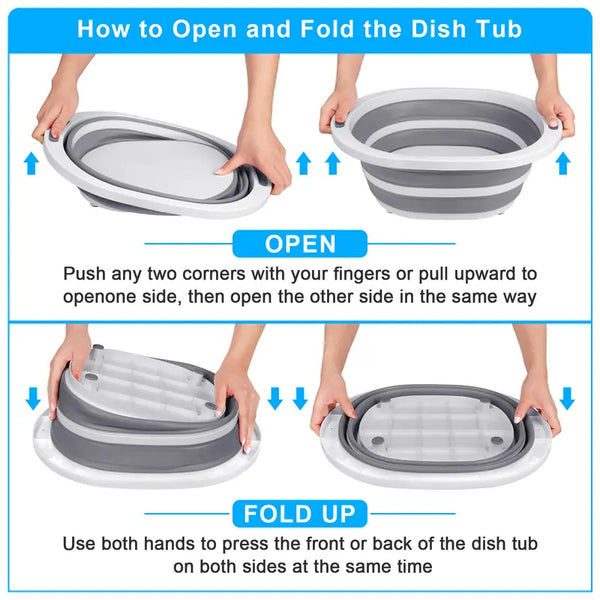 How to Open and Fold the Dish Tub

OPEN

Push any two corners with your fingers or pull upward to openone side, then open the other side in the same way

FOLD UP

Use both hands to press the front or back of the dish tub on both sides at the same time